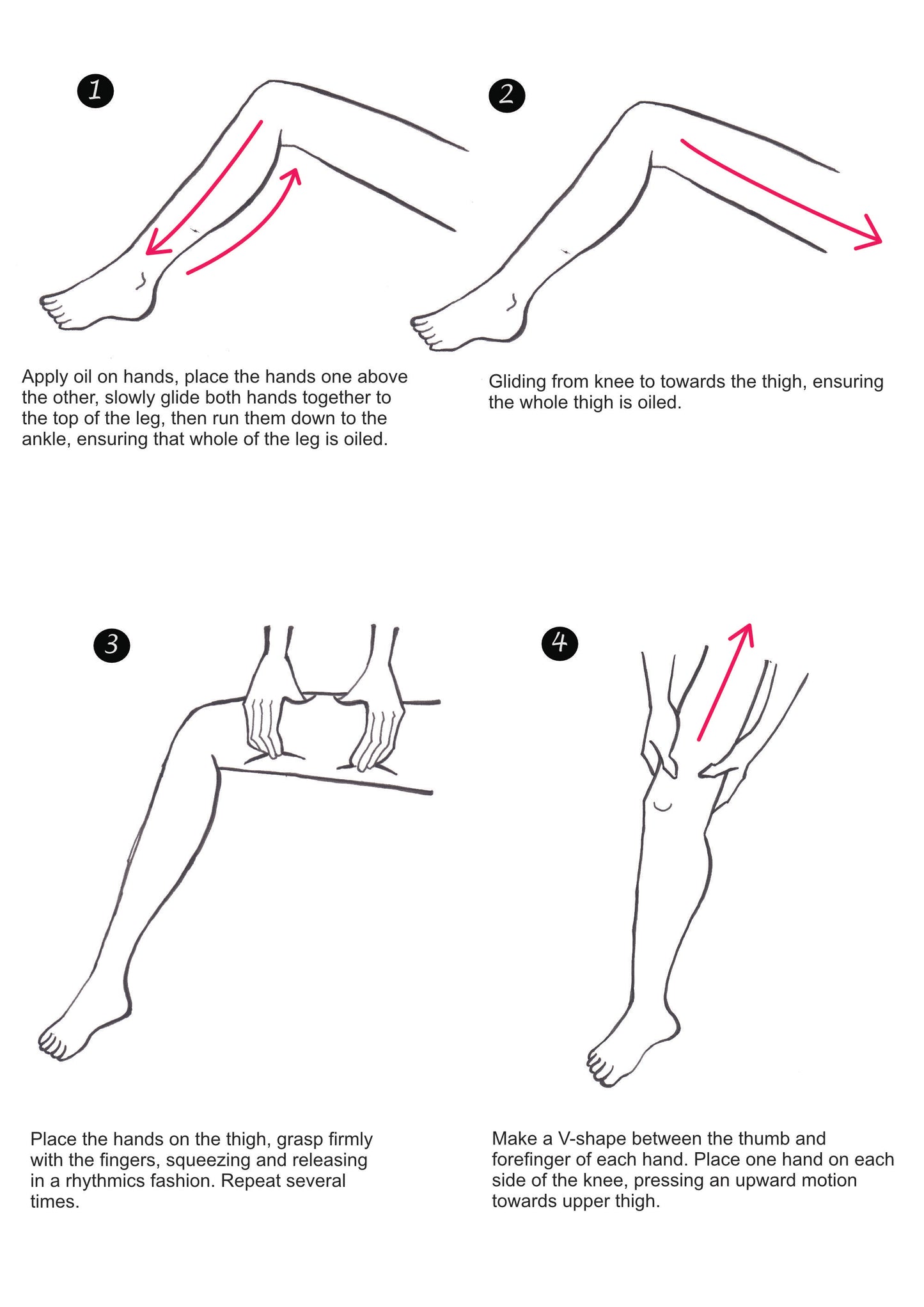 1

Apply oil on hands, place the hands one above the other, slowly glide both hands together to the top of the leg, then run them down to the ankle, ensuring that whole of the leg is oiled.

2

Gliding from knee to towards the thigh, ensuring the whole thigh is oiled.

3

Place the hands on the thigh, grasp firmly with the fingers, squeezing and releasing in a rhythmics fashion. Repeat several times.

4

Make a V-shape between the thumb and forefinger of each hand. Place one hand on each side of the knee, pressing an upward motion towards upper thigh.