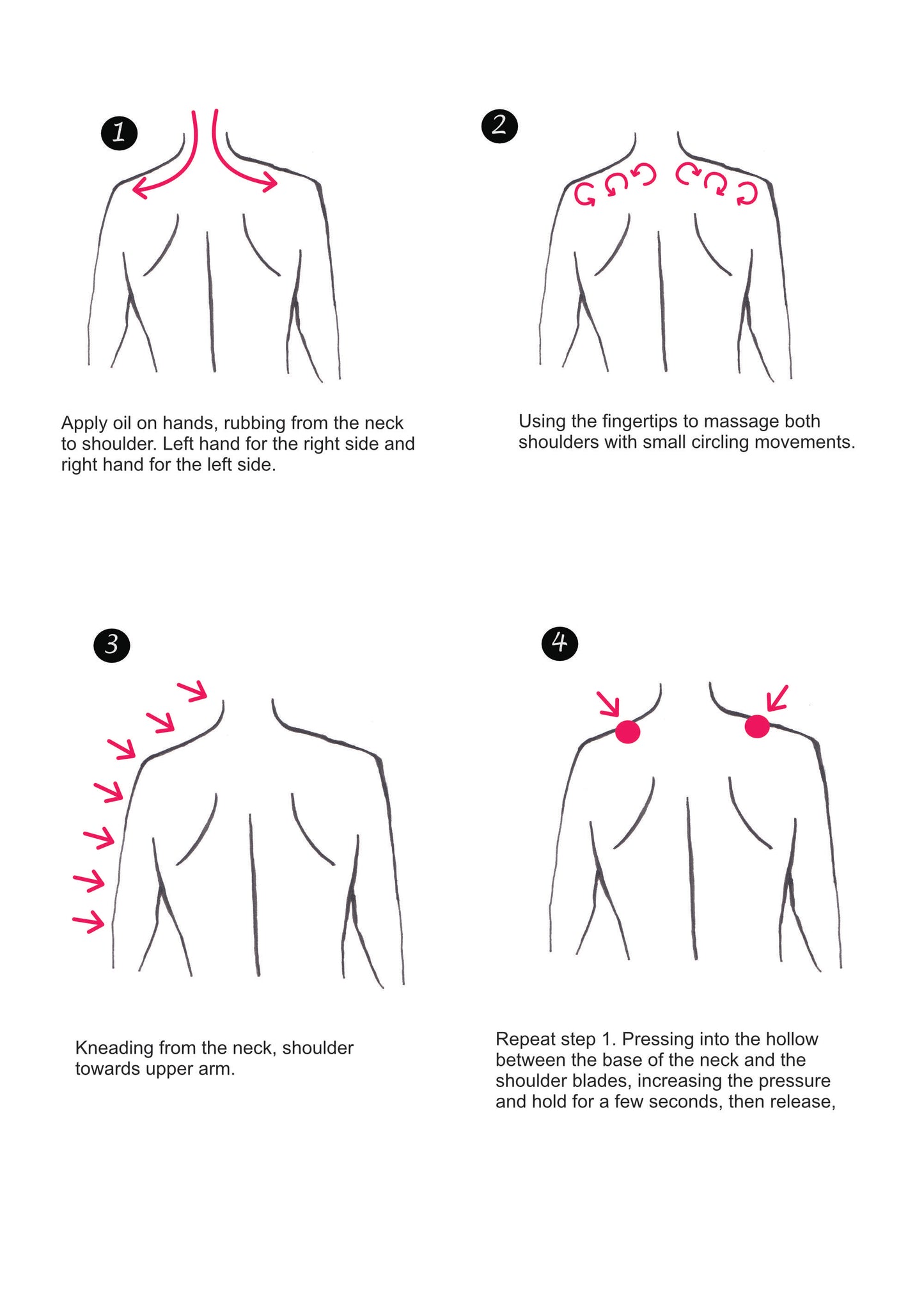 1

Apply oil on hands, rubbing from the neck to shoulder. Left hand for the right side and right hand for the left side.

2

Using the fingertips to massage both shoulders with small circling movements.

3

Kneading from the neck, shoulder towards upper arm.

4

Repeat step 1. Pressing into the hollow between the base of the neck and the shoulder blades, increasing the pressure and hold for a few seconds, then release,